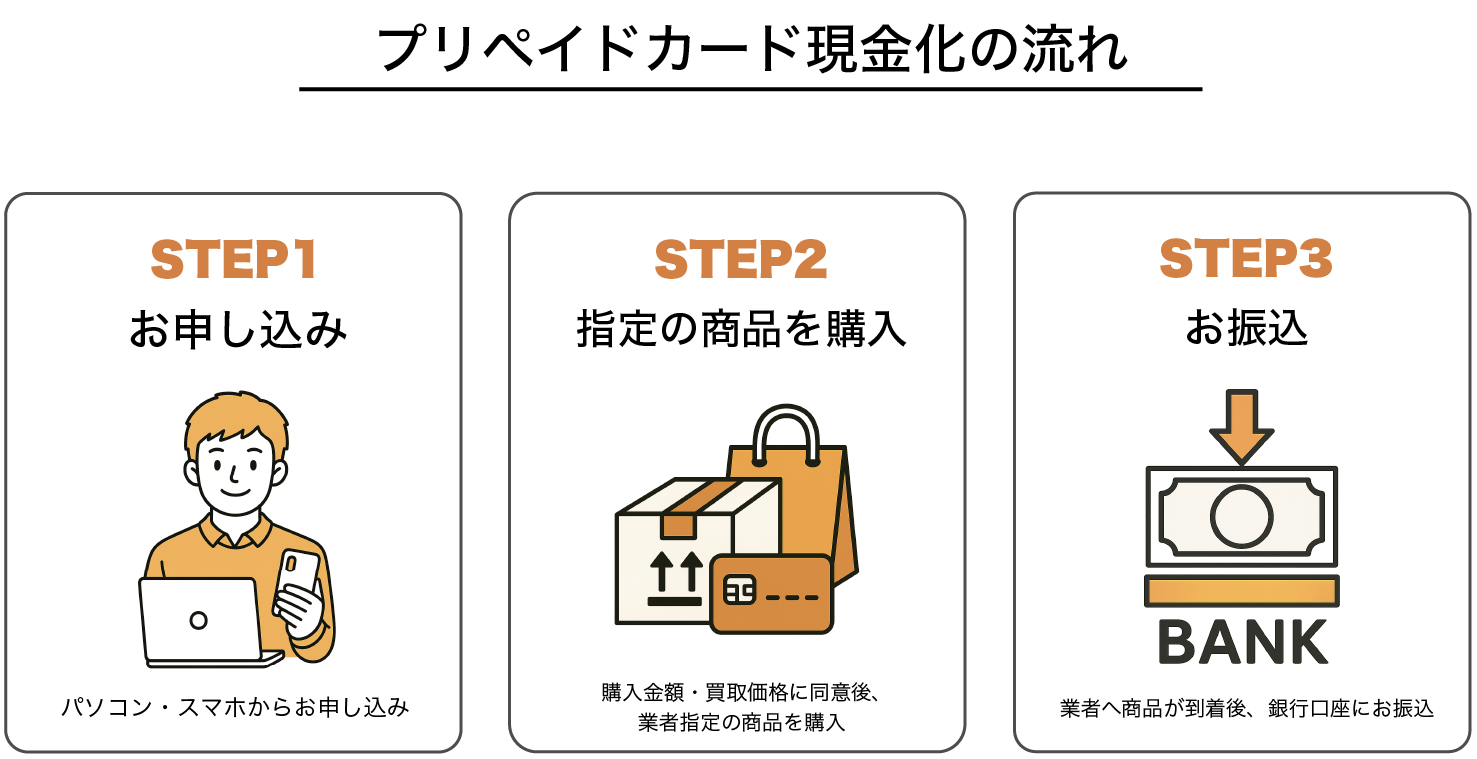 プリペイドカード現金化の流れ

STEP1
お申し込み

パソコン・スマホからお申し込み

STEP2
指定の商品を購入

購入金額・買取価格に同意後、業者指定の商品を購入

STEP3
お振込

BANK

業者へ商品が到着後、銀行口座にお振込